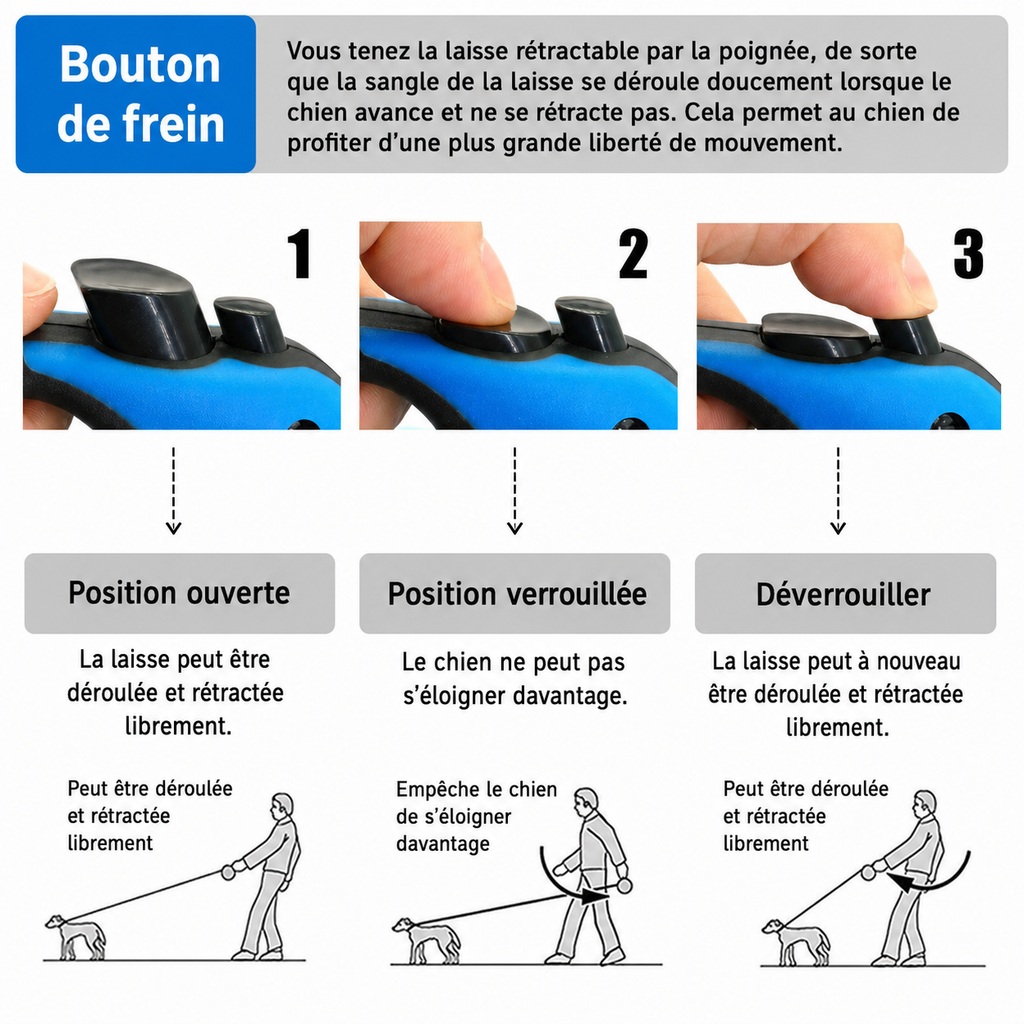 Bouton de frein

Vous tenez la laisse rétractable par la poignée, de sorte que la sangle de la laisse se déroule doucement lorsque le chien avance et ne se rétracte pas. Cela permet au chien de profiter d'une plus grande liberté de mouvement.

1

2

3

Position ouverte

La laisse peut être déroulée et rétractée librement.

Peut être déroulée et rétractée librement

Position verrouillée

Le chien ne peut pas s'éloigner davantage.

Empêche le chien de s'éloigner davantage

Déverrouiller

La laisse peut à nouveau être déroulée et rétractée librement.

Peut être déroulée et rétractée librement